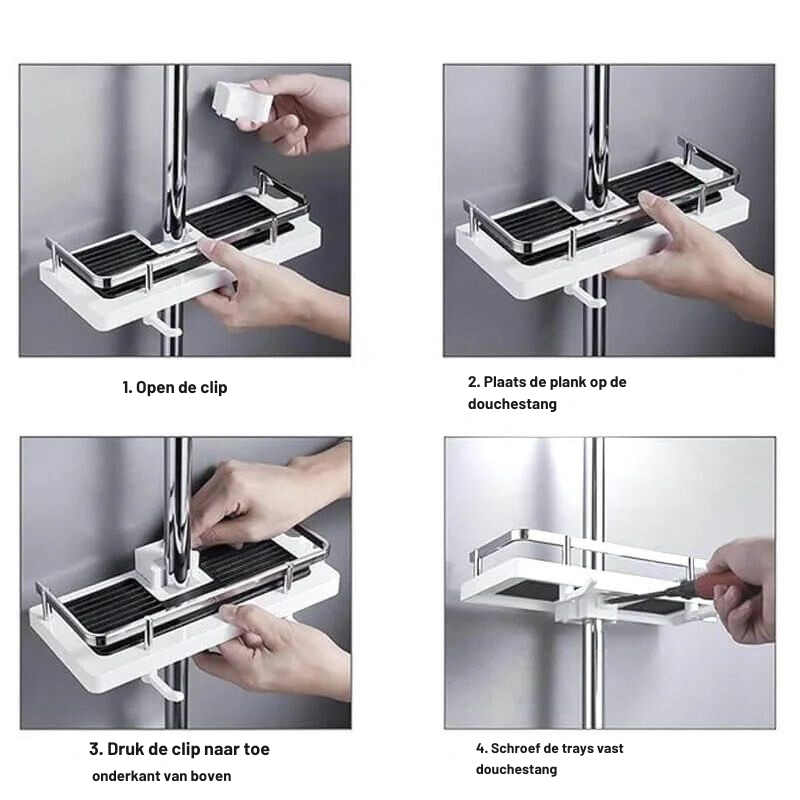 1. Open de clip

2. Plaats de plank op de douchestang

3. Druk de clip naar toe

onderkant van boven

4. Schroef de trays vast douchestang