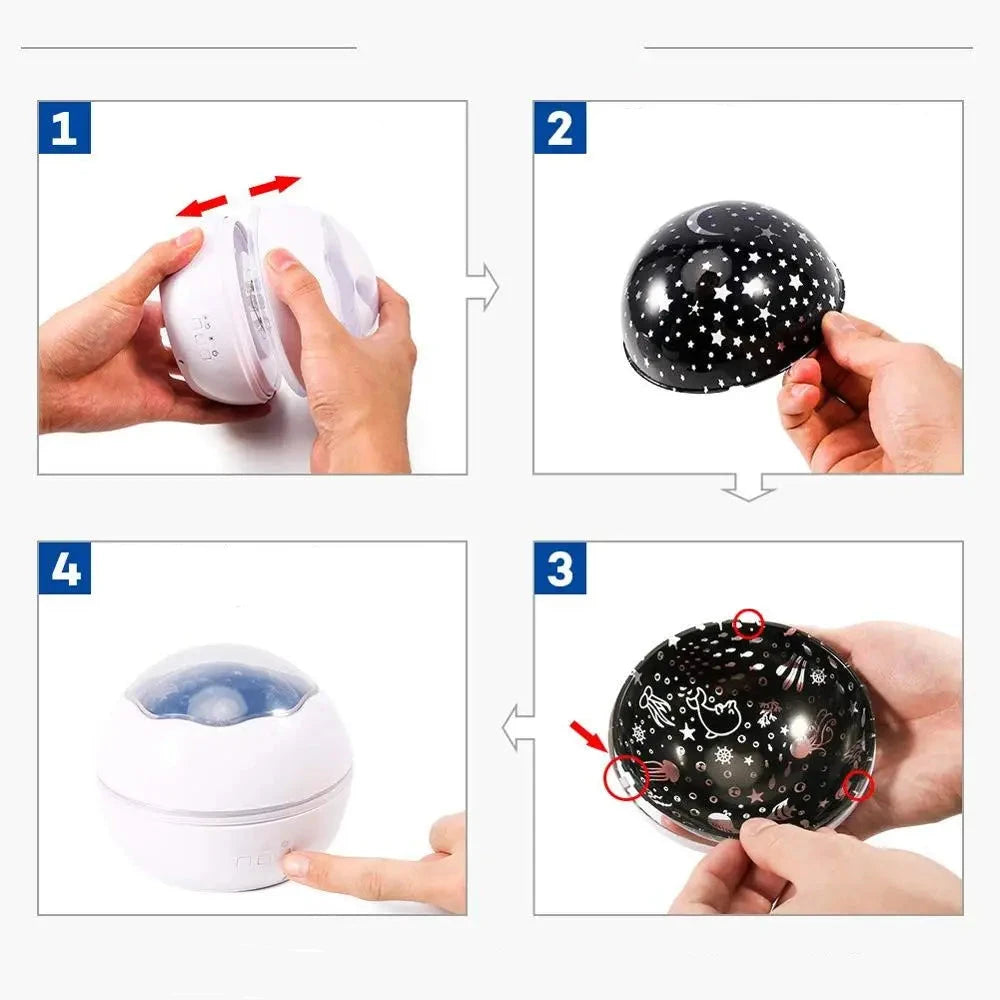 1

2

4

3